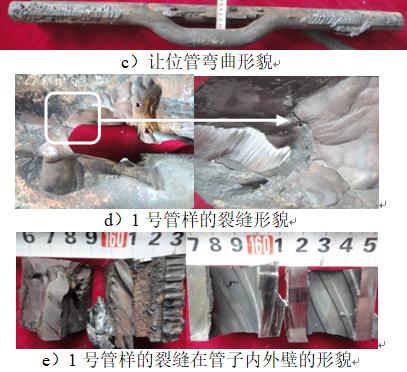 c）让位管弯曲形貌

d）1 号管样的裂缝形貌

6 7 8 9 160 1 2 3

7 8 9 160 1 2 3 4 5

e）1 号管样的裂缝在管子内外壁的形貌